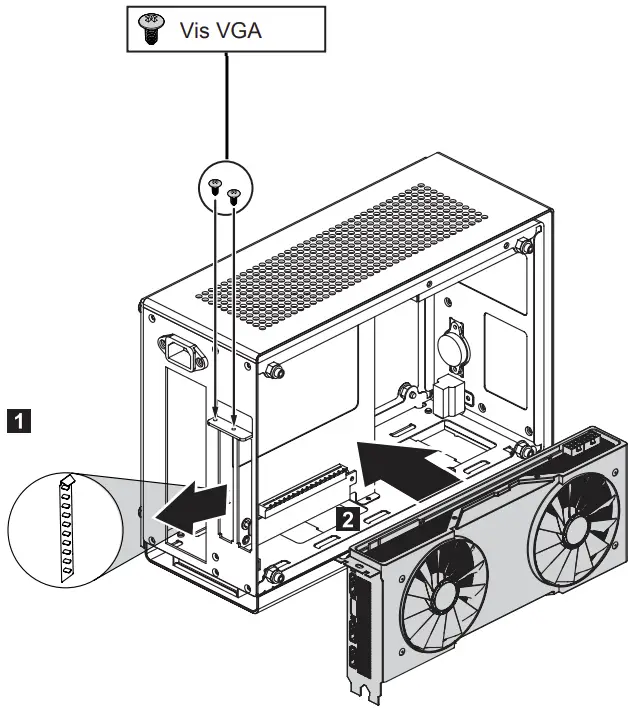 Vis VGA

1

2