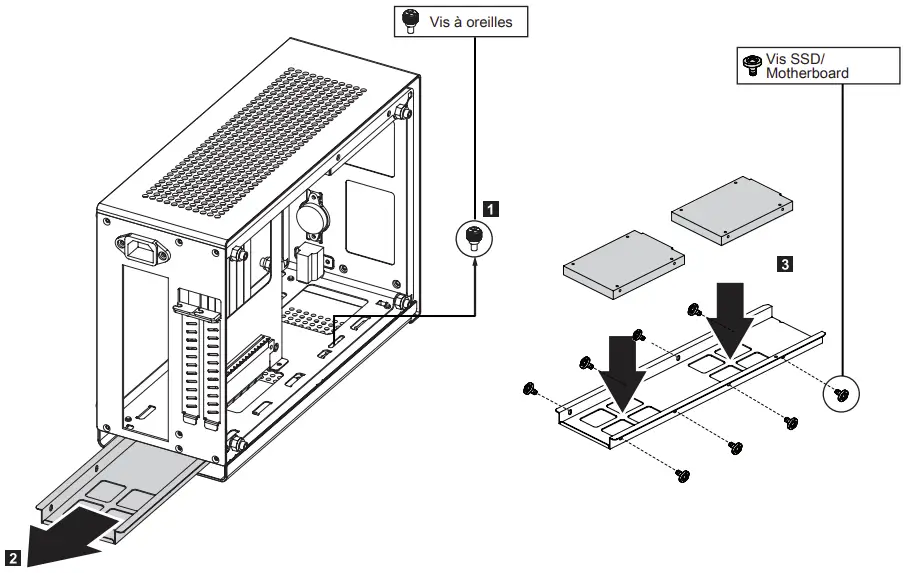 Vis à oreilles

Vis SSD/
Motherboard

1

3

2