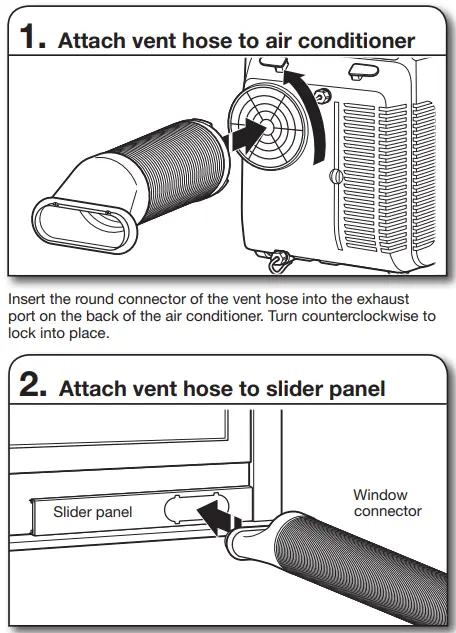 1. Attach vent hose to air conditioner

Insert the round connector of the vent hose into the exhaust port on the back of the air conditioner. Turn counterclockwise to lock into place.

2. Attach vent hose to slider panel

Slider panel

Window connector