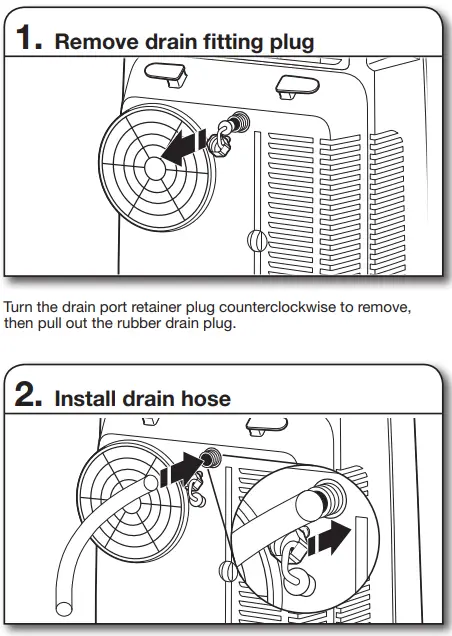 1. Remove drain fitting plug

Turn the drain port retainer plug counterclockwise to remove, then pull out the rubber drain plug.

2. Install drain hose