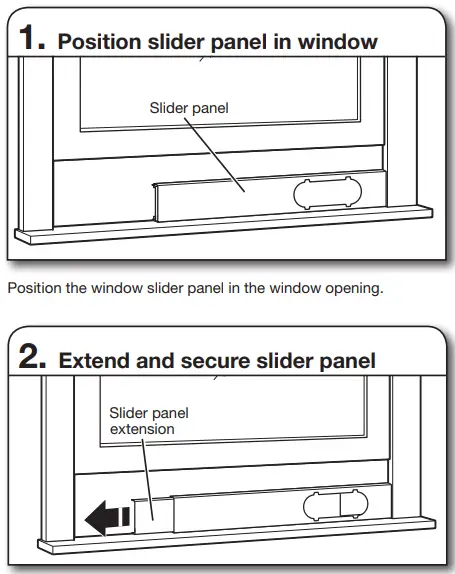 1. Position slider panel in window

Slider panel

Position the window slider panel in the window opening.

2. Extend and secure slider panel

Slider panel extension