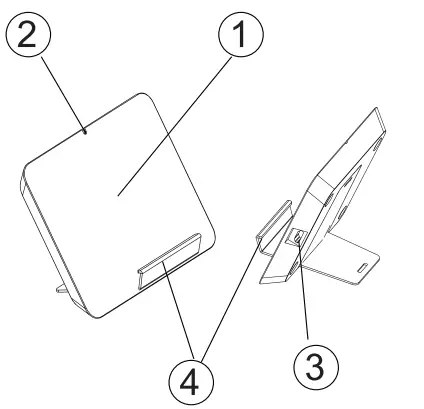 2
1
4
3