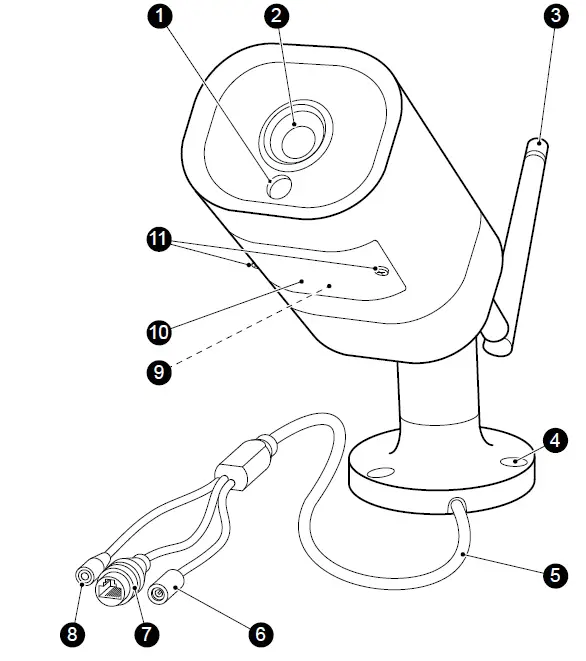 1
2
3
11
10
9
4
5
8
7
6