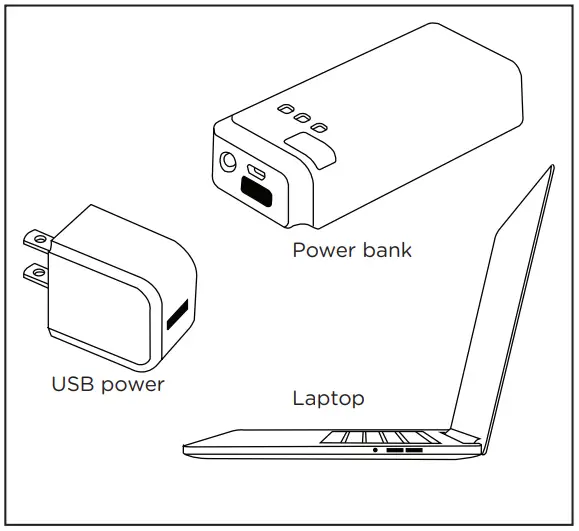 Power bank

USB power

Laptop