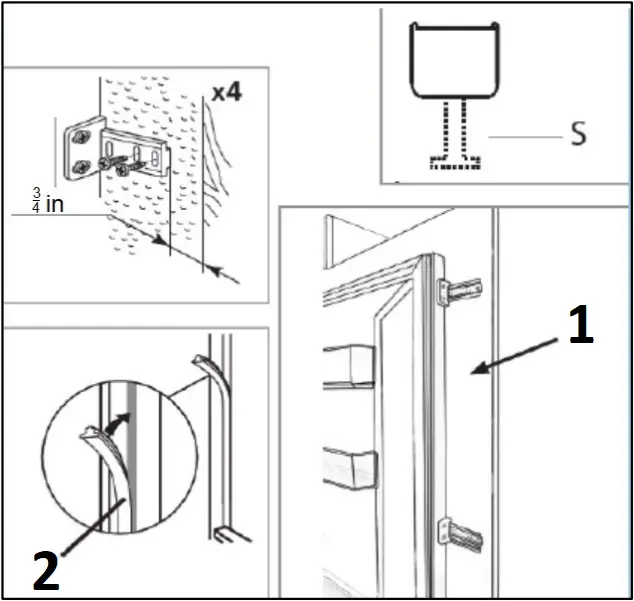 x4

$\frac{3}{4}$ in

S

1

2