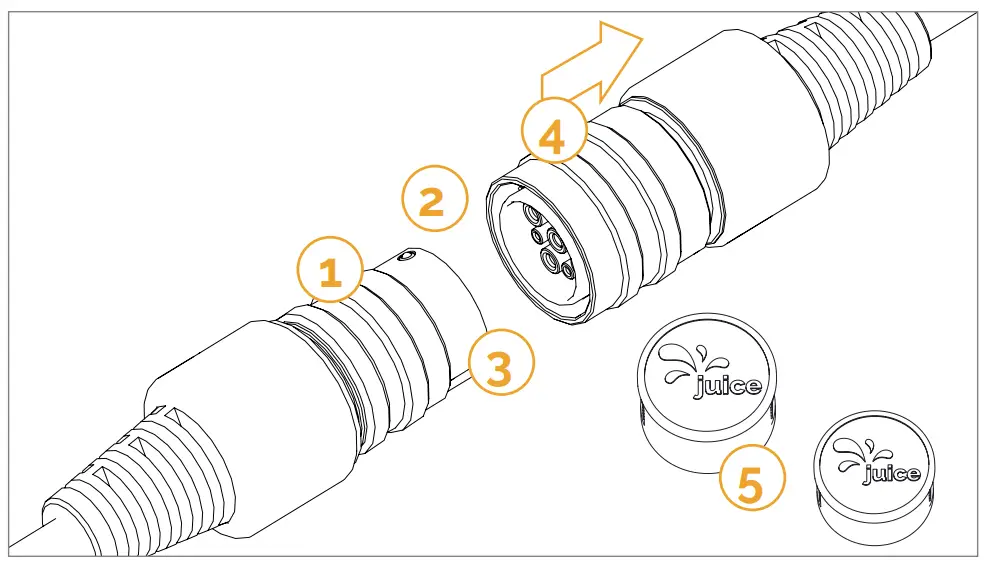 4
2
1
3
juice
5
juice