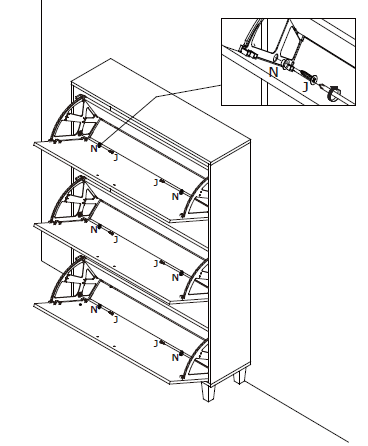 N
J
N
J
J
N
N
J
J
N
N
J
J
N