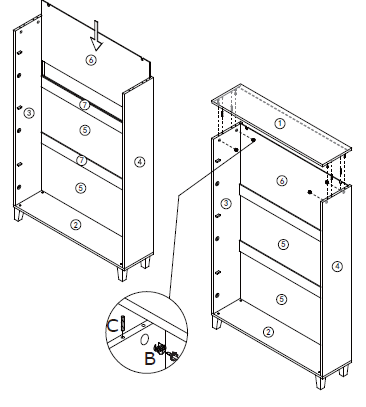 ⑥
⑦
③
⑤
⑦
④
⑤
②
①
⑥
③
⑤
④
⑤
②
C
B