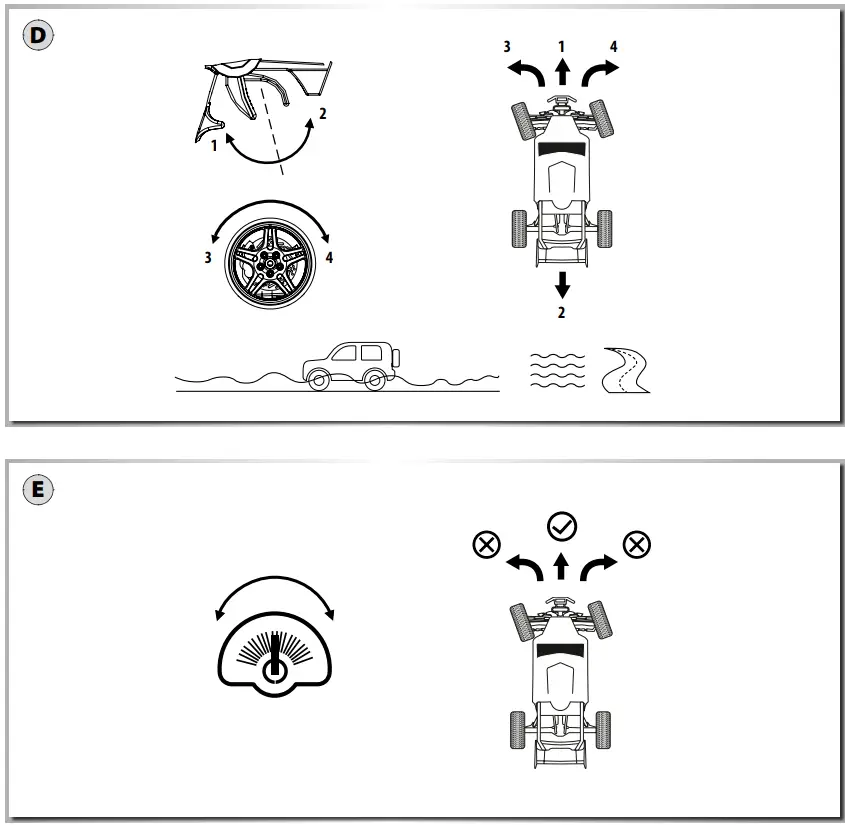 D

1
2

3
4

3
1
4

2

E