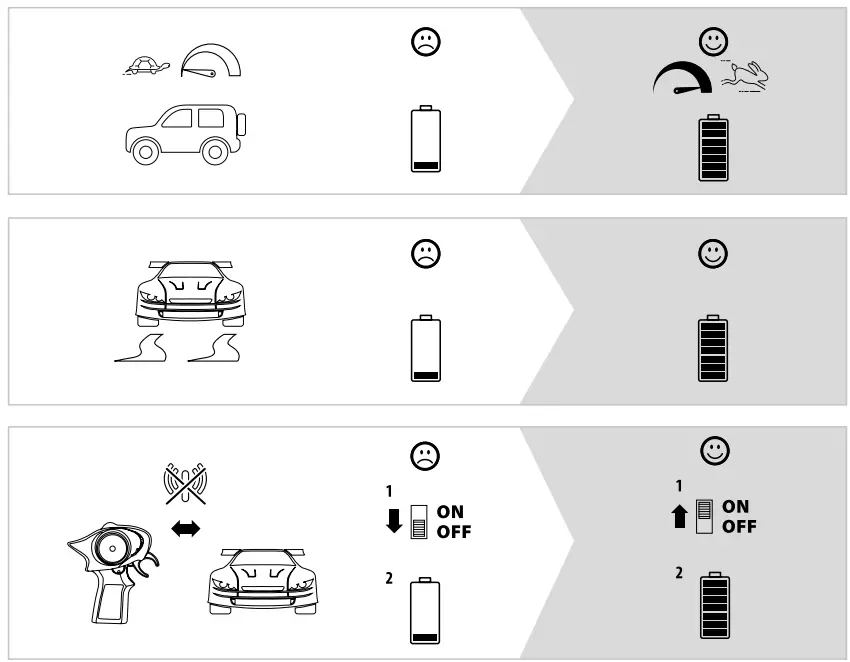 1
ON
OFF

2

1
ON
OFF

2