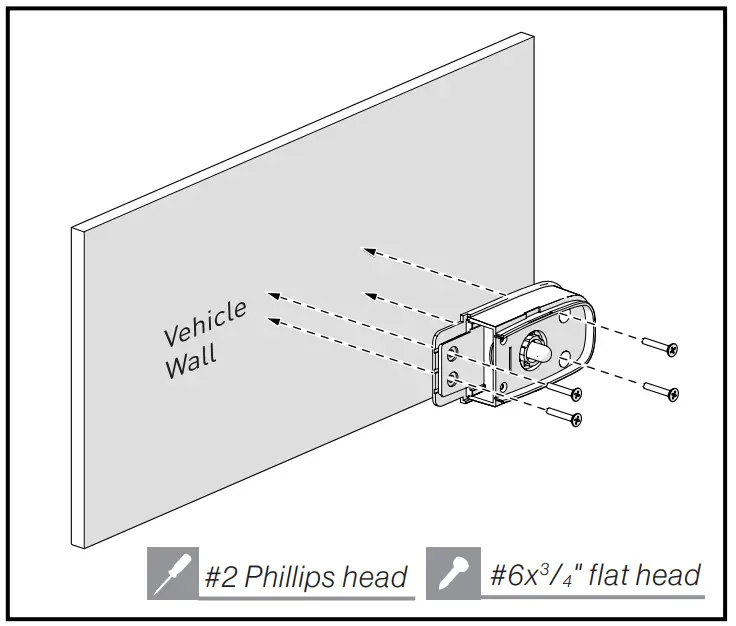 Vehicle Wall

#2 Phillips head

#6x$^3/_4$" flat head