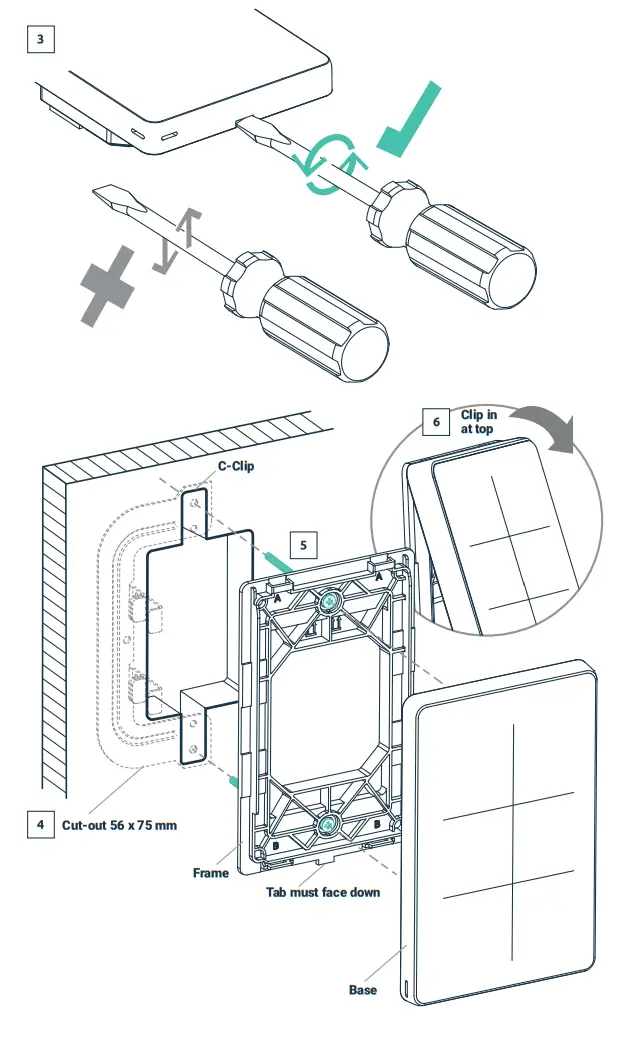 3

6 Clip in at top

C-Clip

5

A

A

B

B

4 Cut-out 56 x 75 mm

Frame

Tab must face down

Base