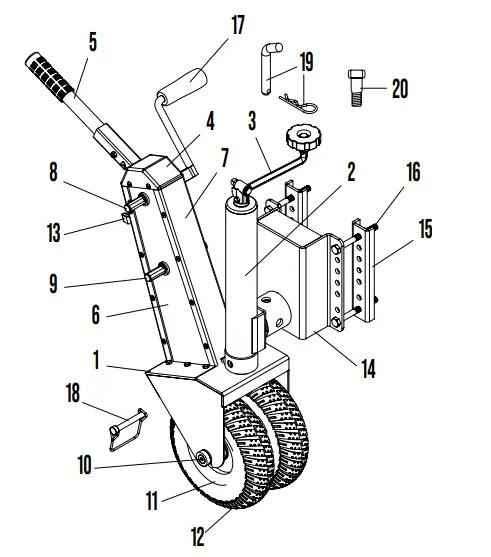 5
17
19
20
4
3
7
2
16
8
13
15
9
6
1
14
18
10
11
12