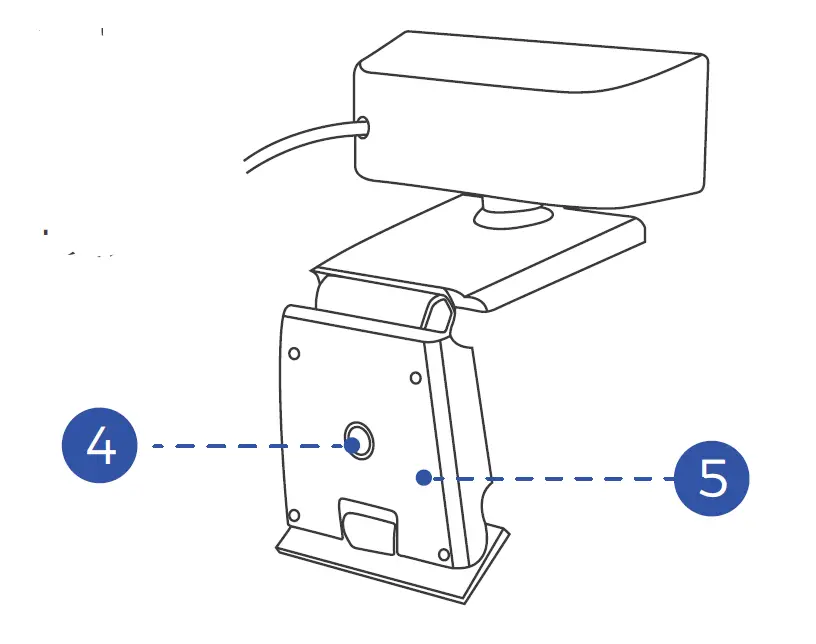 4

5