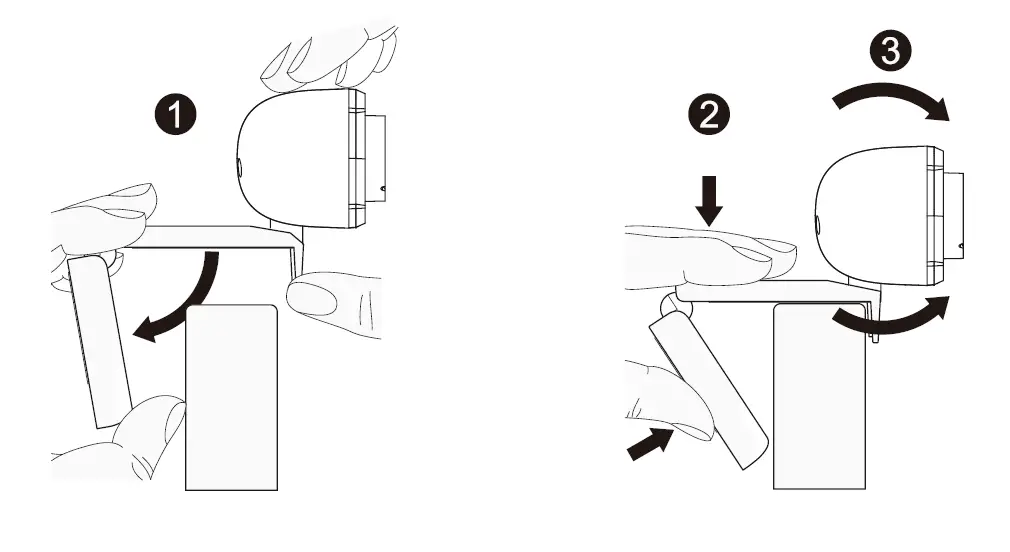 1

2

3