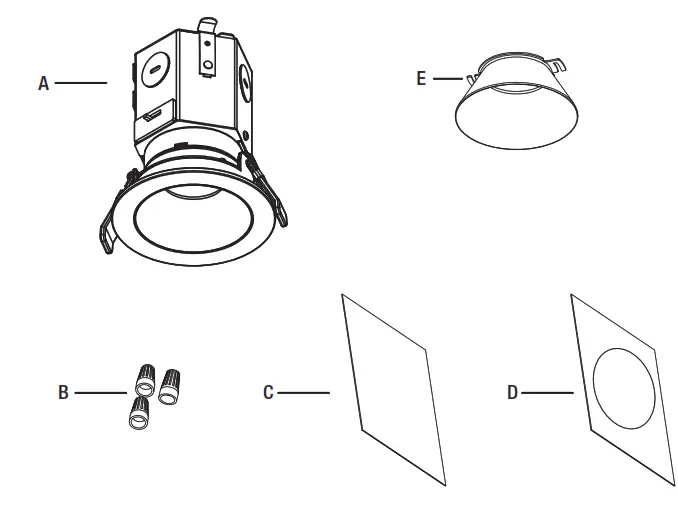 A

E

B

C

D