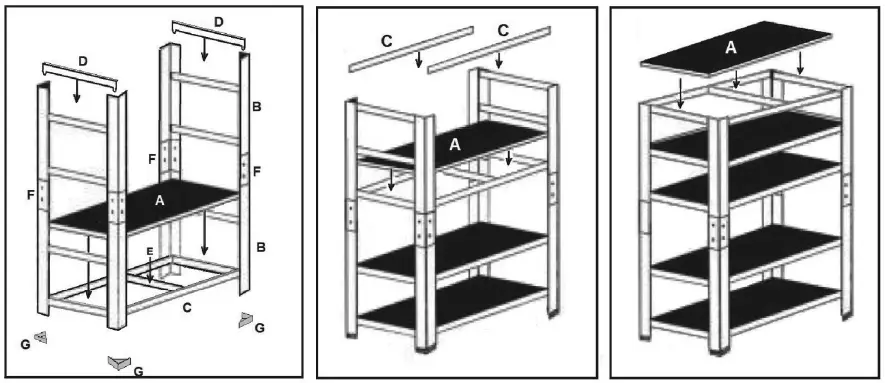 D
D
B
F
F
F
A
E
B
C
G
G
G

C
C
A

A