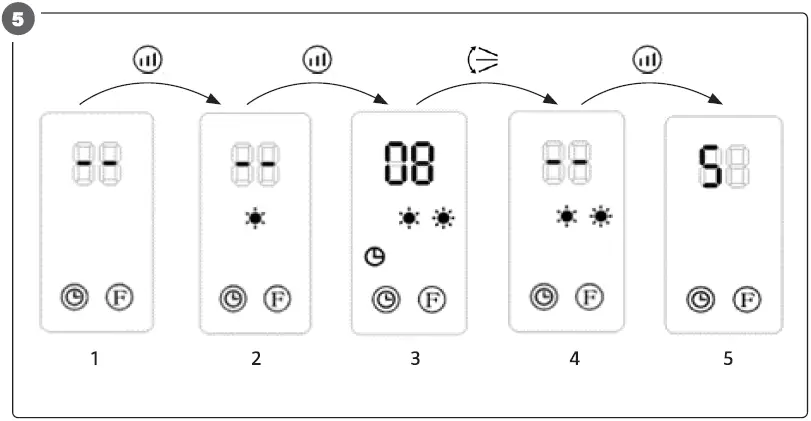 5

--

F

--

F

08

F

--

F

S

F

1

2

3

4

5