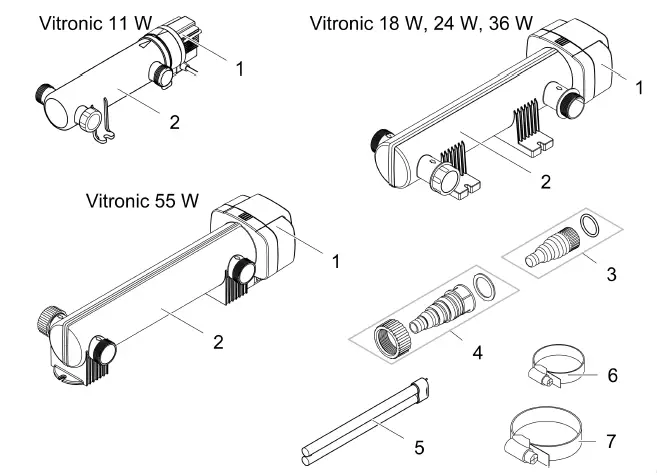 Vitronic 11 W

1

2

Vitronic 18 W, 24 W, 36 W

1

2

Vitronic 55 W

1

2

3

4

5

6

7