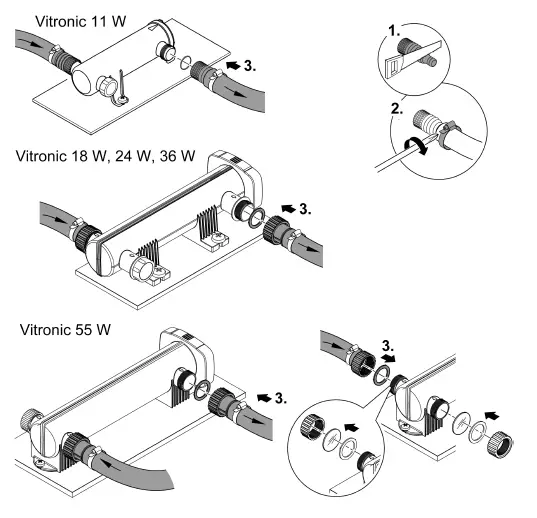 Vitronic 11 W

3.

1.

2.

Vitronic 18 W, 24 W, 36 W

3.

Vitronic 55 W

3.

3.