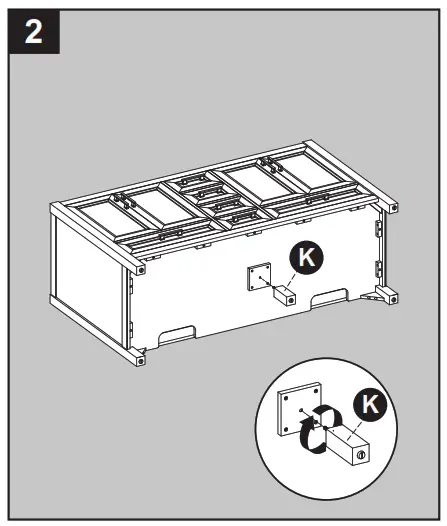 2

K

K