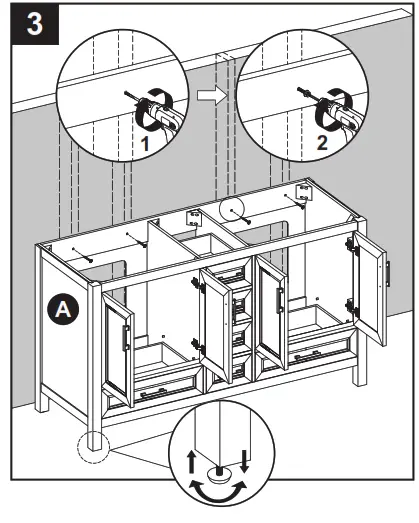 3

1

2

A