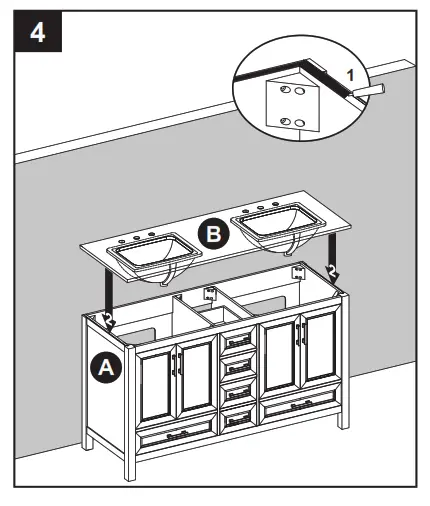 4

1

B

2

2

A