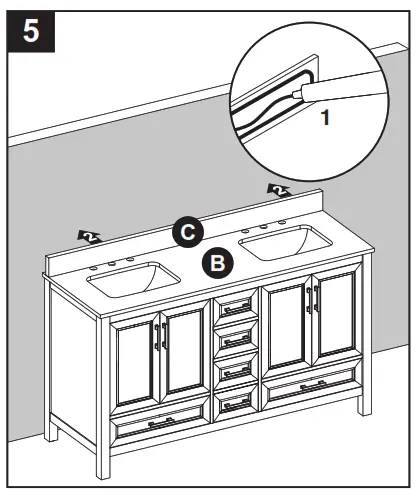 5

1

2

2

C

B