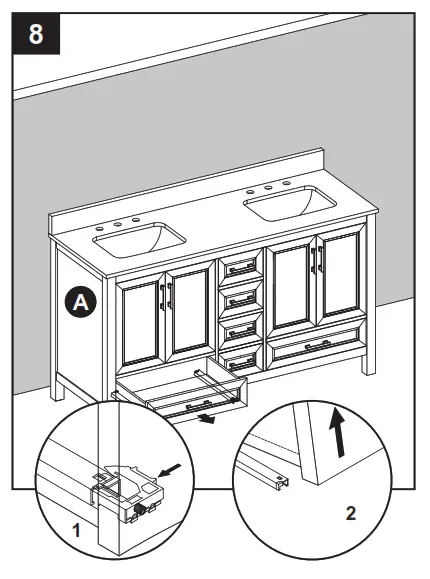 8

A

1

2