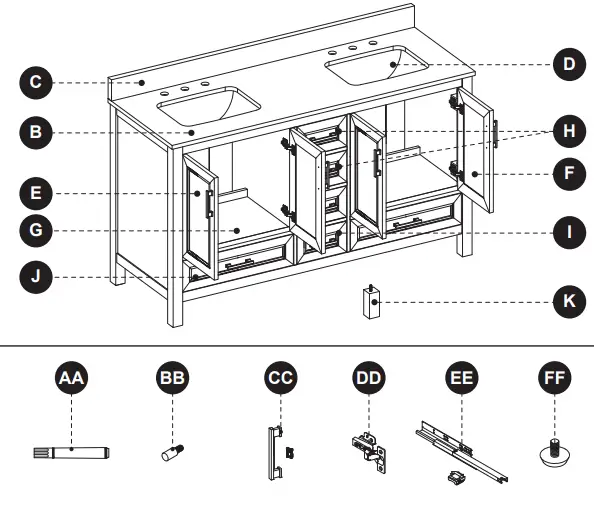 C
B
E
G
J
D
H
F
I
K

AA
BB
CC
DD
EE
FF