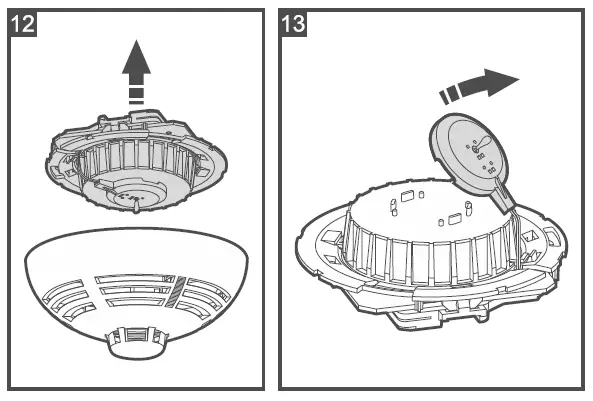 12

13