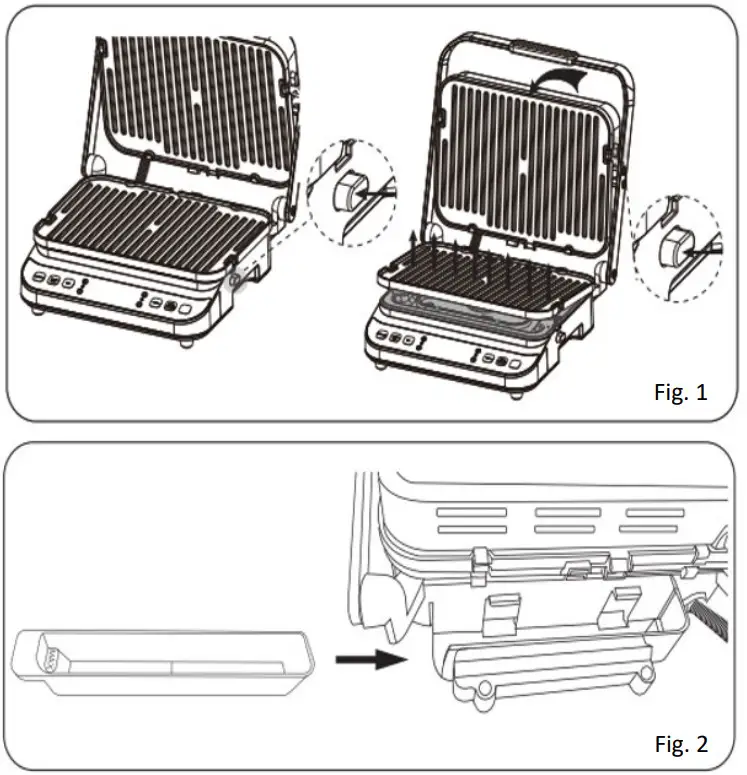 Fig. 1

Fig. 2