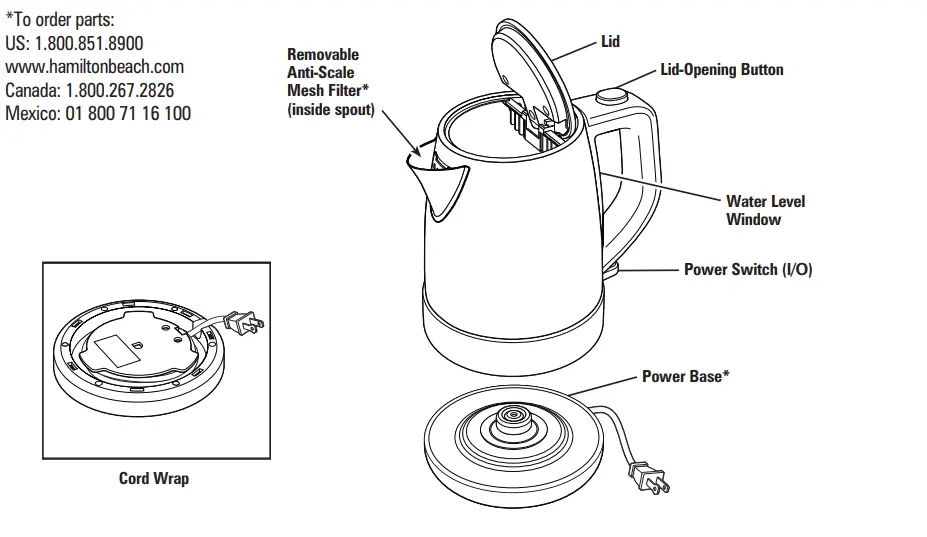 *To order parts:
US: 1.800.851.8900
www.hamiltonbeach.com
Canada: 1.800.267.2826
Mexico: 01 800 71 16 100

Removable Anti-Scale Mesh Filter* (inside spout)

Lid

Lid-Opening Button

Water Level Window

Power Switch (I/O)

Power Base*

Cord Wrap