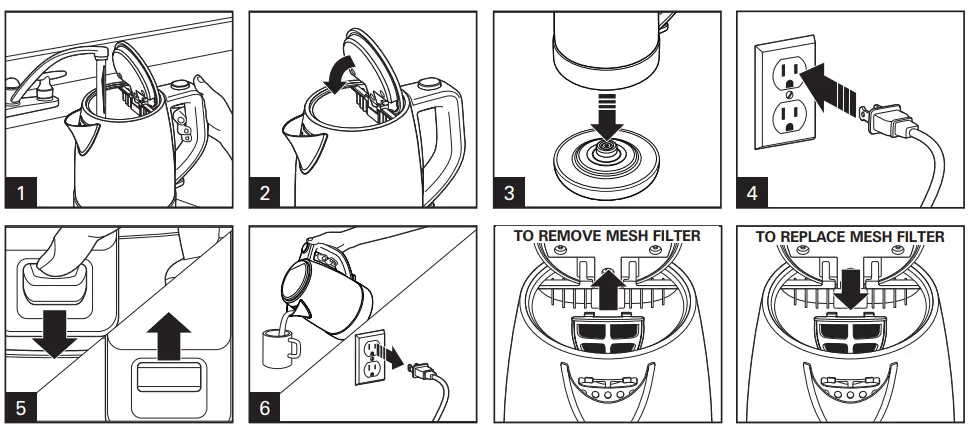 1

2

3

4

5

6

TO REMOVE MESH FILTER

TO REPLACE MESH FILTER