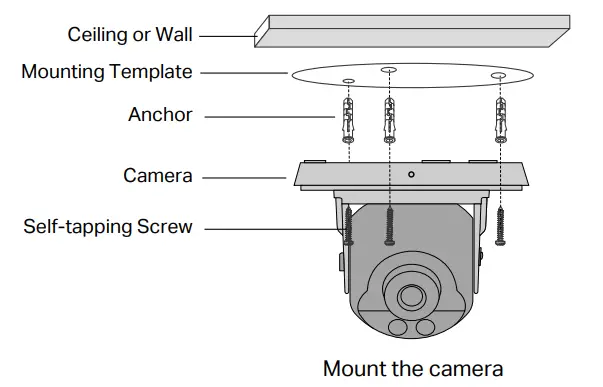 Ceiling or Wall

Mounting Template

Anchor

Camera

Self-tapping Screw

Mount the camera