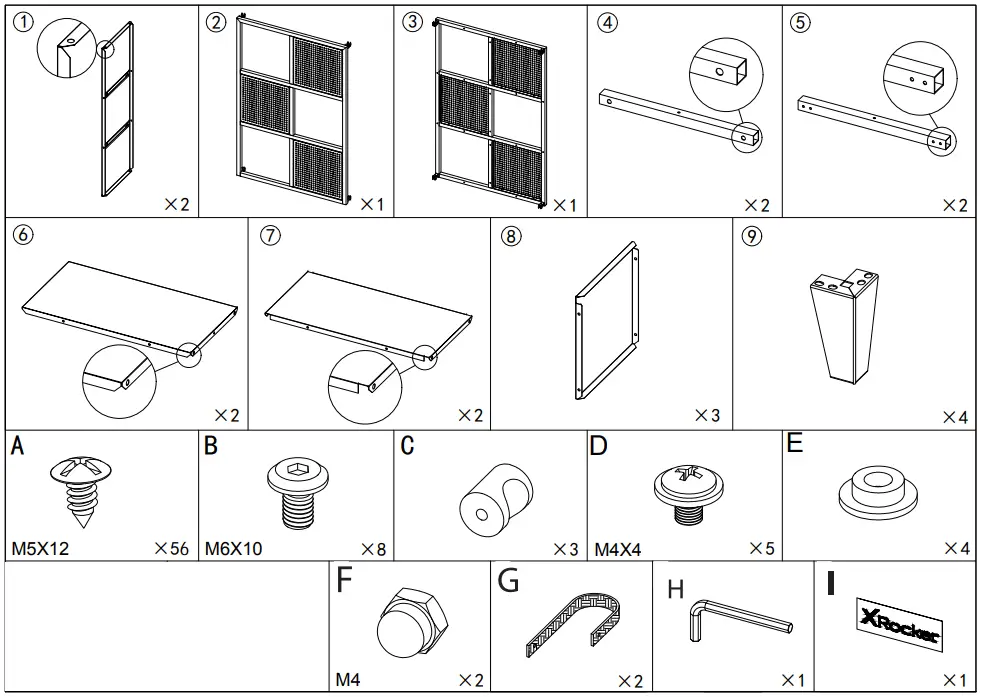 ①
×2

②
×1

③
×1

④
×2

⑤
×2

⑥
×2

⑦
×2

⑧
×3

⑨
×4

A
M5X12 ×56

B
M6X10 ×8

C
×3

D
M4X4 ×5

E
×4

F
M4 ×2

G
×2

H
×1

I
XRocker
×1