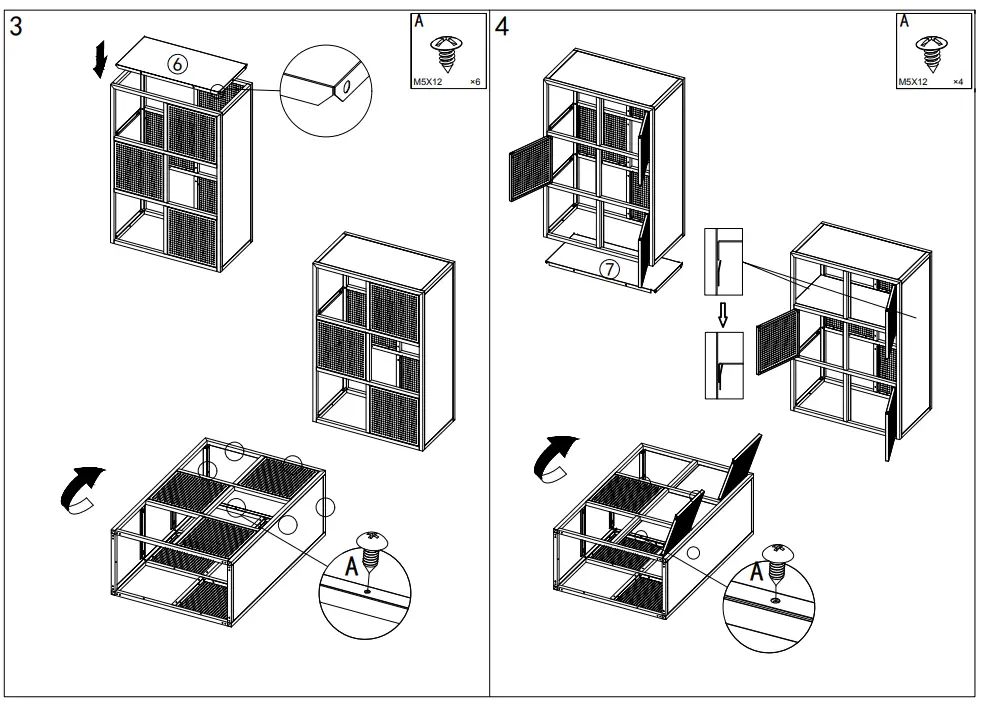 3

A
M5X12 ×6

6

A

4

A
M5X12 ×4

7

A