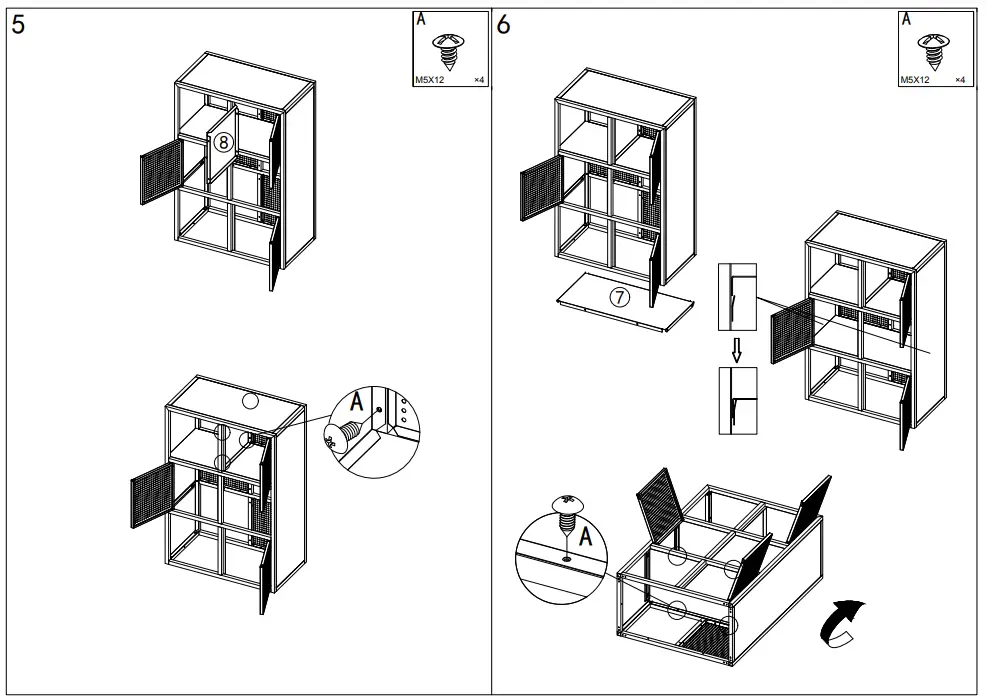 5

A
M5X12 ×4

⑧

A

6

A
M5X12 ×4

⑦

A