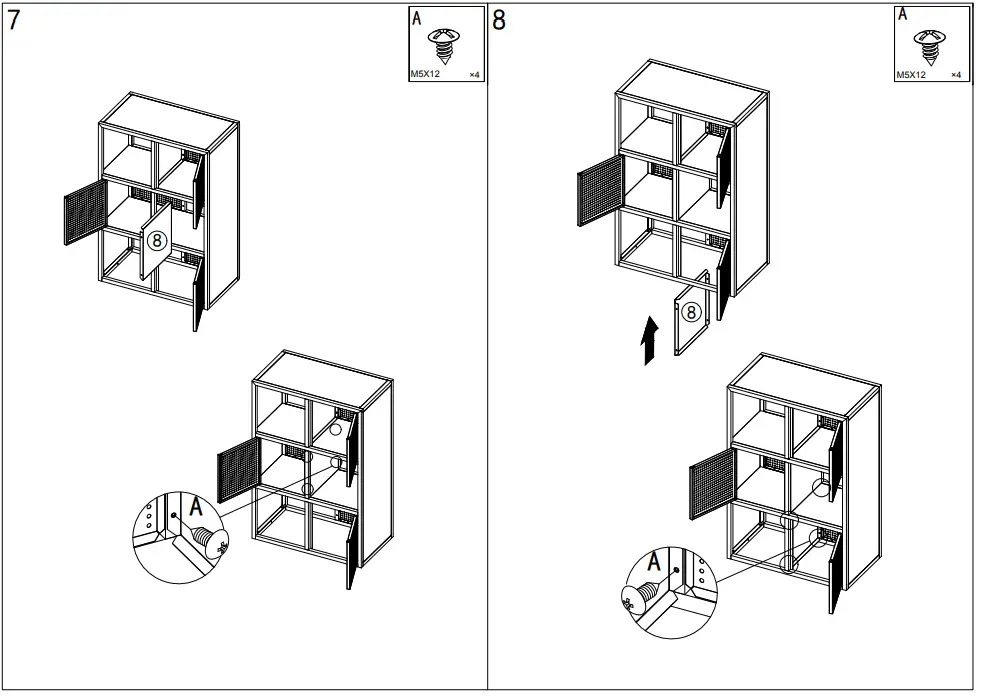 7

A
M5X12 ×4

8

A

8

A
M5X12 ×4

8

A