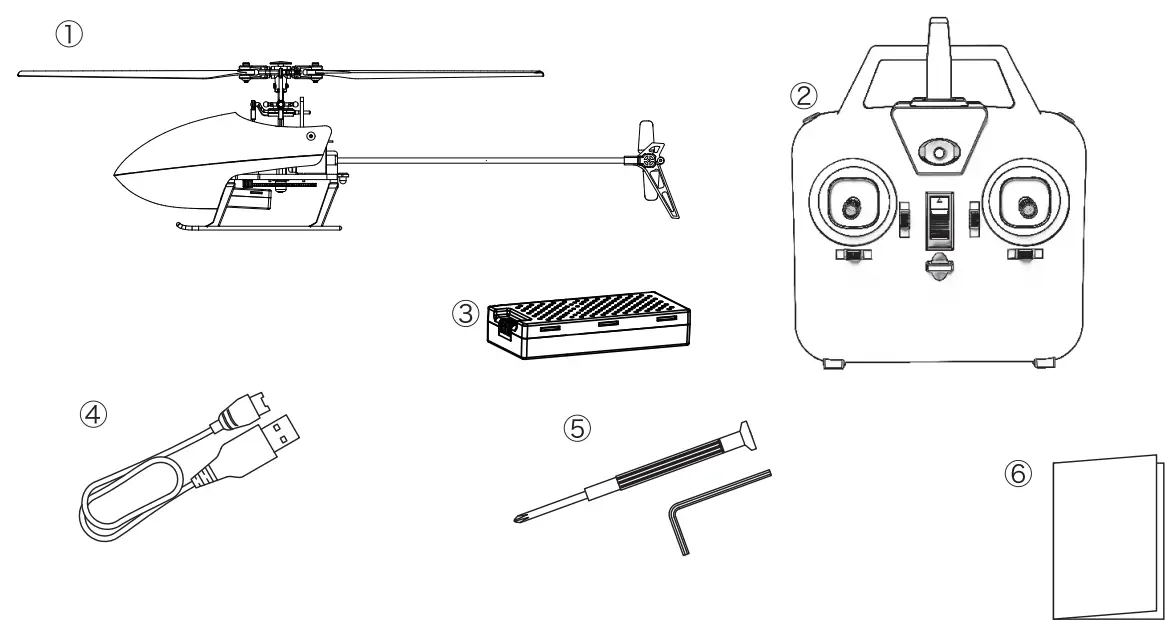 ①
②
③
④
⑤
⑥