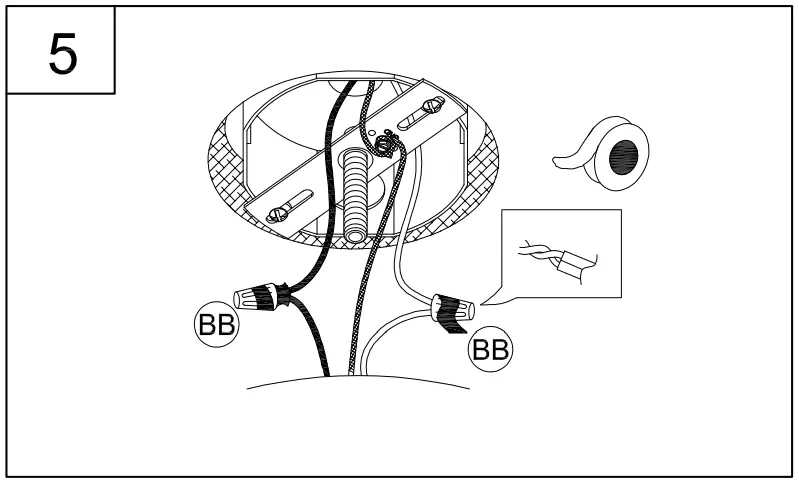 5

BB

BB