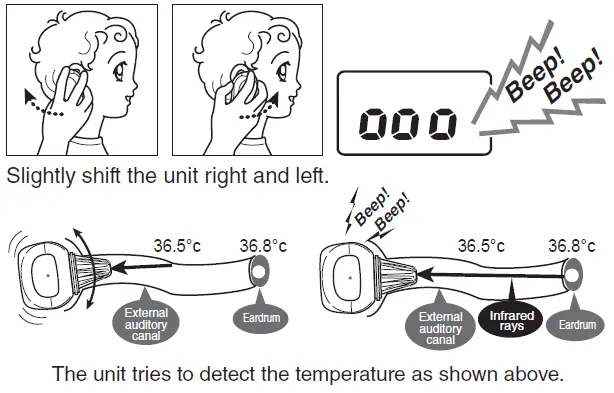 000

Beep! Beep!

Slightly shift the unit right and left.

36.5°c 36.8°c

External auditory canal

Eardrum

Beep! Beep!

36.5°c 36.8°c

External auditory canal

Infrared rays

Eardrum

The unit tries to detect the temperature as shown above.