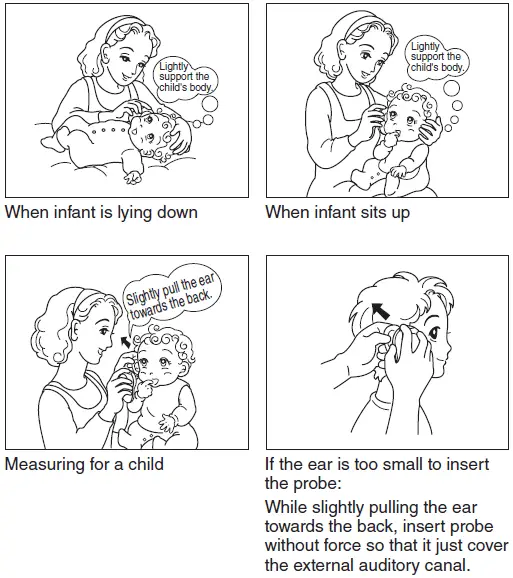 Lightly support the child's body.

When infant is lying down

Lightly support the child's body.

When infant sits up

Slightly pull the ear towards the back.

Measuring for a child

If the ear is too small to insert the probe:

While slightly pulling the ear towards the back, insert probe without force so that it just cover the external auditory canal.