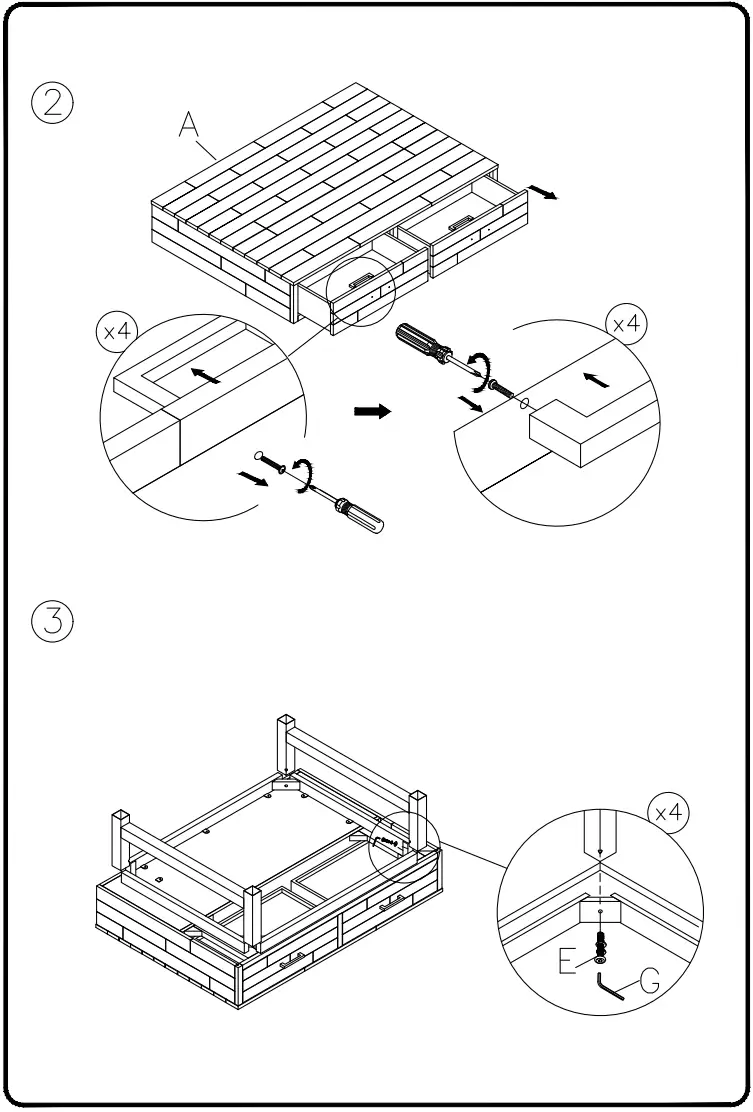 2

A

x4

x4

3

x4

E

G