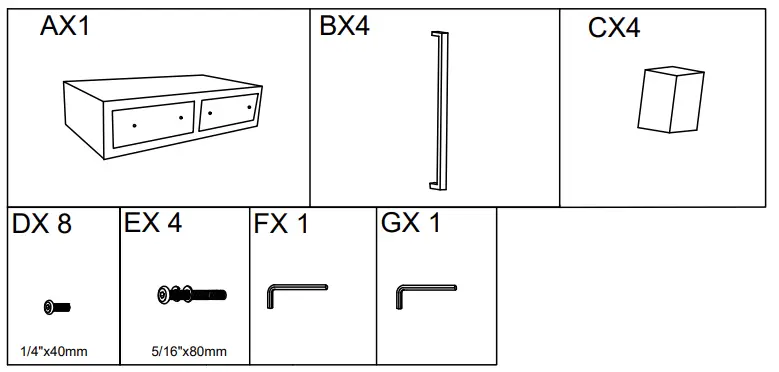 AX1

BX4

CX4

DX 8

1/4"x40mm

EX 4

5/16"x80mm

FX 1

GX 1