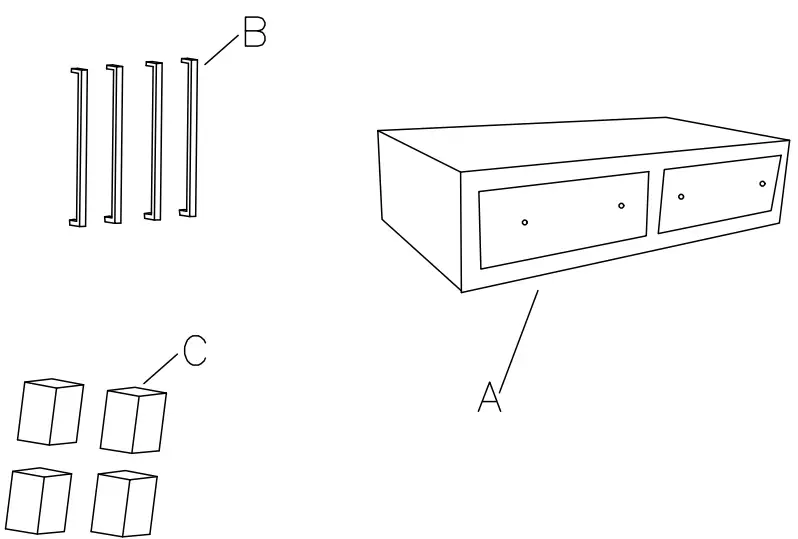 B

C

A