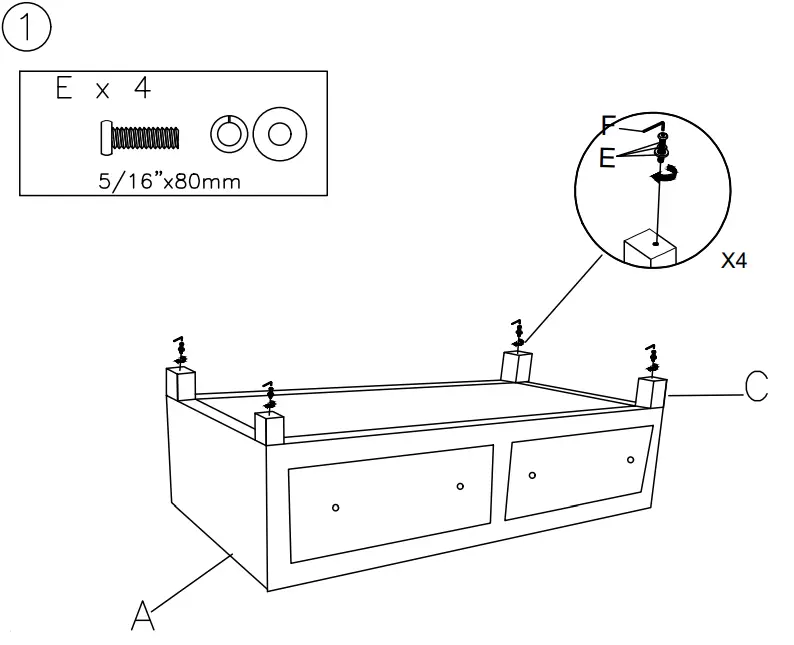 1

E x 4

5/16"x80mm

F

E

X4

C

A