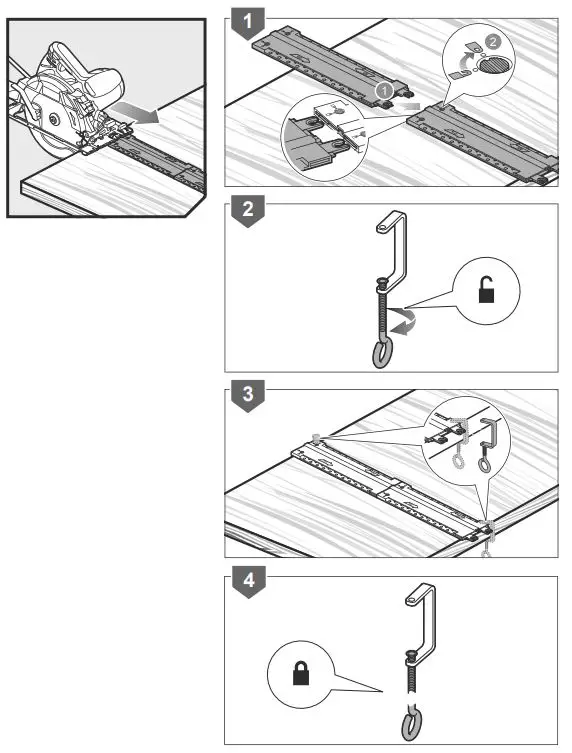 1
1
2
2
3
4