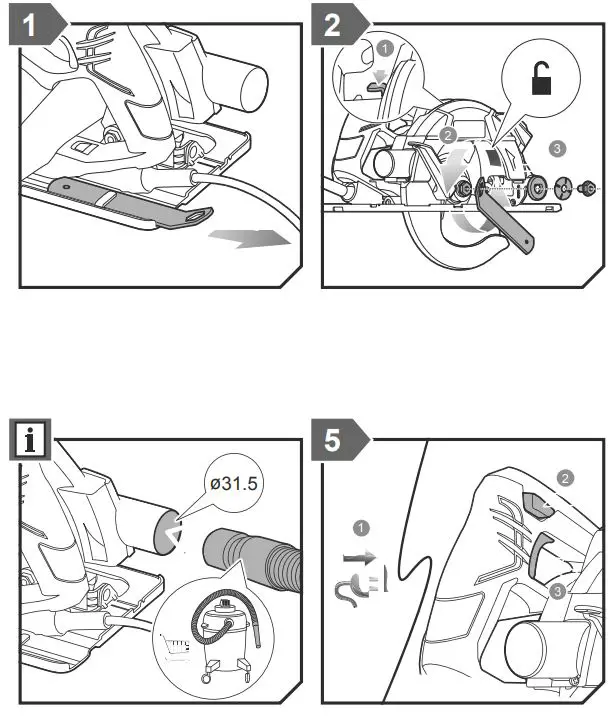 1

2

1

2

3

i

ø31.5

5

1

2

3