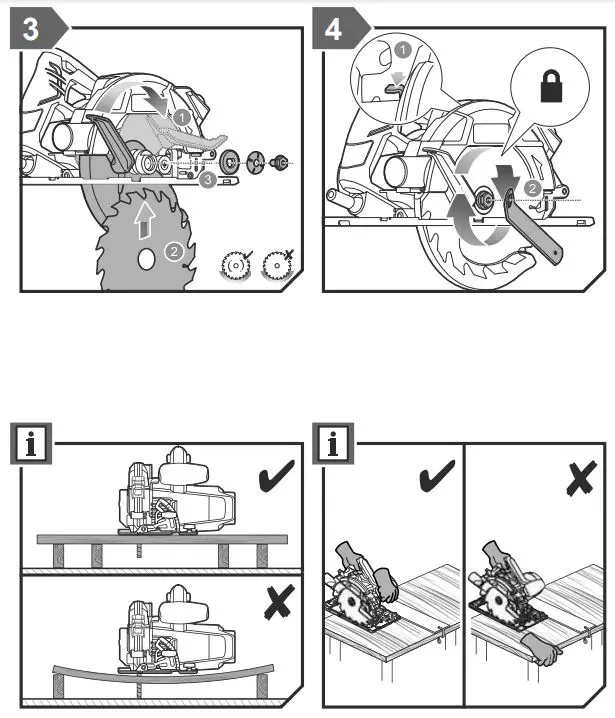 3

1

3

2

4

1

2

i

i